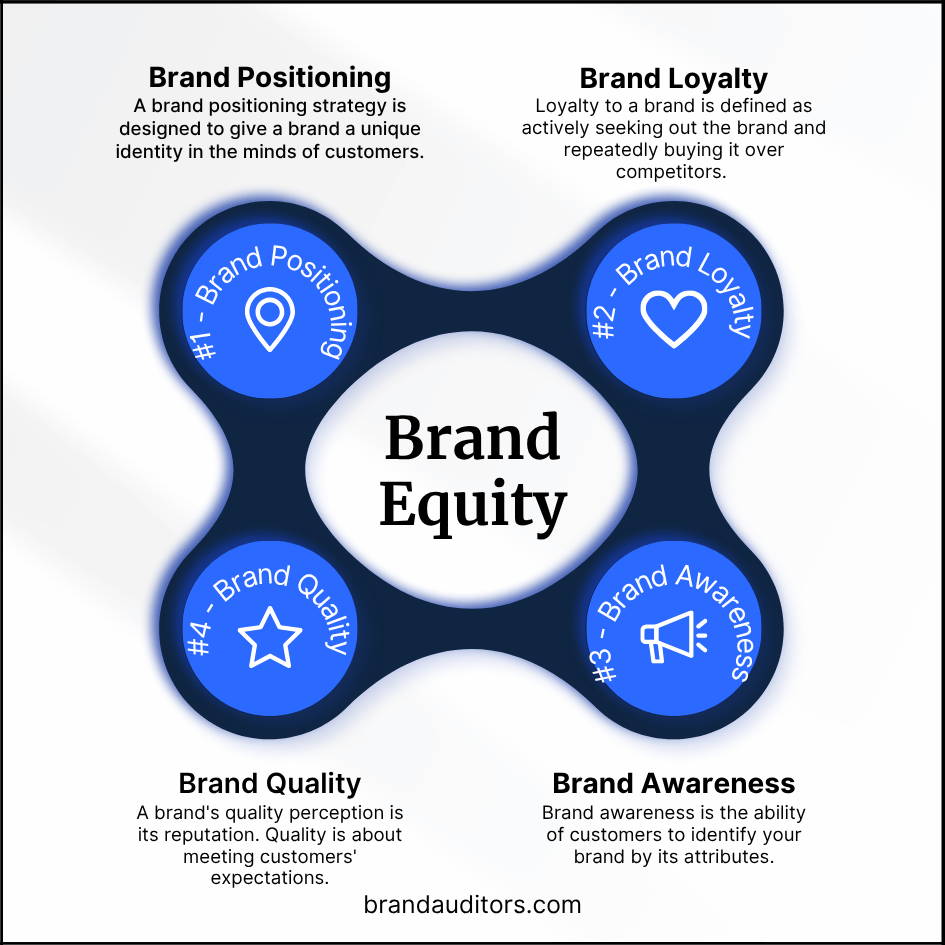 Brand Positioning

A brand positioning strategy is designed to give a brand a unique identity in the minds of customers.

Brand Loyalty

Loyalty to a brand is defined as actively seeking out the brand and repeatedly buying it over competitors.

#1 - Brand Positioning

#2 - Brand Loyalty

Brand Equity

#4 - Brand Quality

#3 - Brand Awareness

Brand Quality

A brand's quality perception is its reputation. Quality is about meeting customers' expectations.

Brand Awareness

Brand awareness is the ability of customers to identify your brand by its attributes.

brandauditors.com